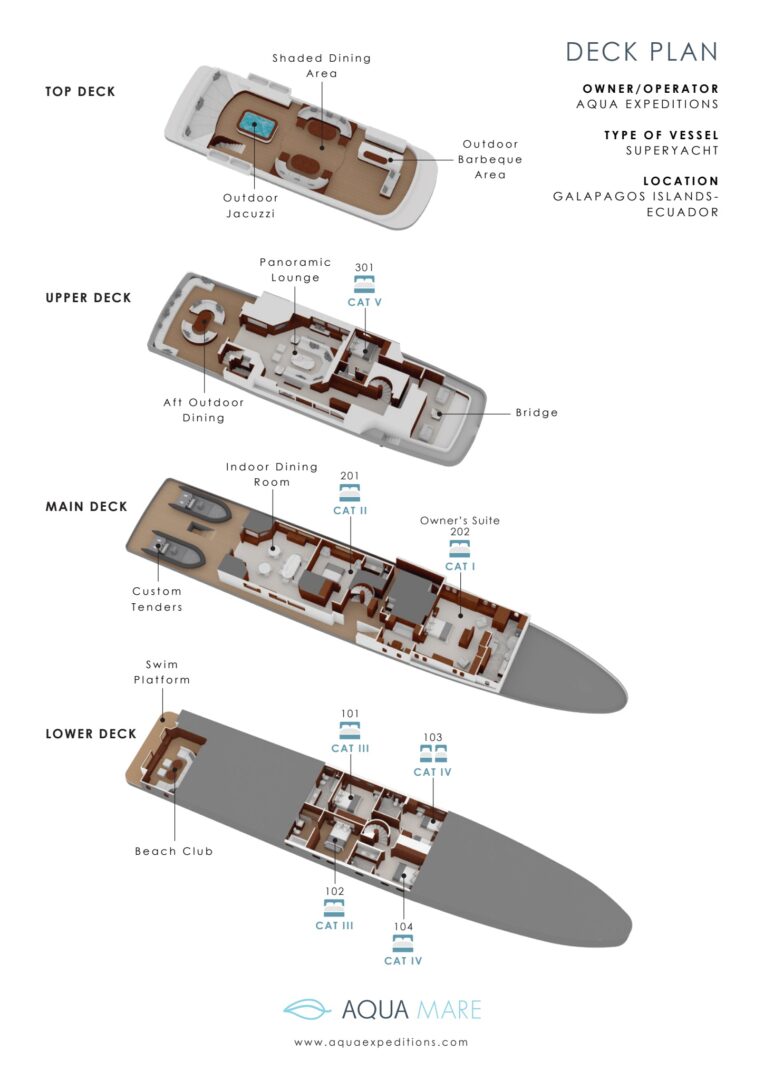 DECK PLAN

OWNER/OPERATOR
AQUA EXPEDITIONS

TYPE OF VESSEL
SUPERYACHT

LOCATION
GALAPAGOS ISLANDS-ECUADOR

TOP DECK

Shaded Dining Area

Outdoor Barbeque Area

Outdoor Jacuzzi

UPPER DECK

Panoramic Lounge

301
CAT V

Aft Outdoor Dining

Bridge

MAIN DECK

Indoor Dining Room

201
CAT II

Owner's Suite
202
CAT I

Custom Tenders

LOWER DECK

Swim Platform

101
CAT III

103
CAT IV

Beach Club

102
CAT III

104
CAT IV

AQUA MARE

www.aquaexpeditions.com